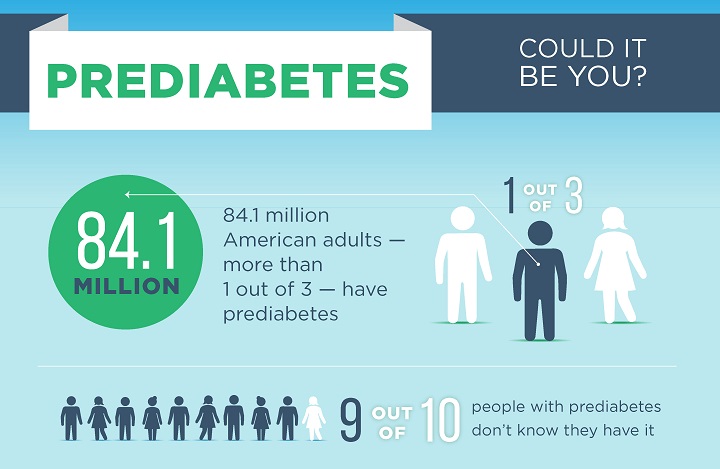 PREDIABETES

COULD IT BE YOU?

84.1 MILLION

84.1 million American adults — more than 1 out of 3 — have prediabetes

1 OUT OF 3

9 OUT OF 10 people with prediabetes don't know they have it